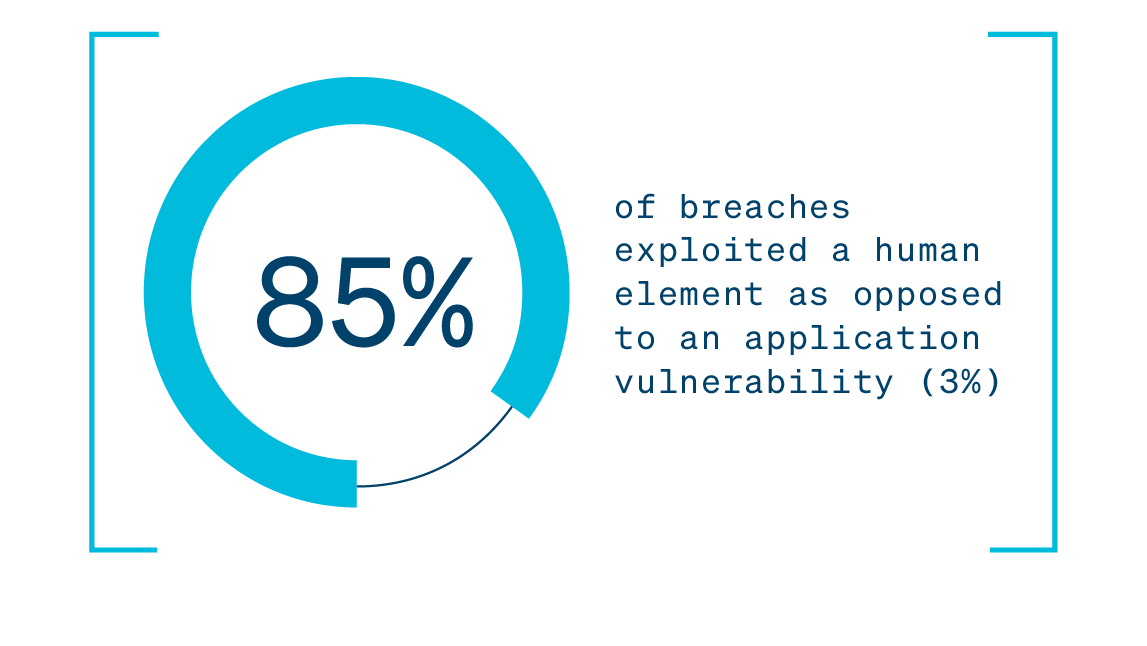 85%

of breaches exploited a human element as opposed to an application vulnerability (3%)