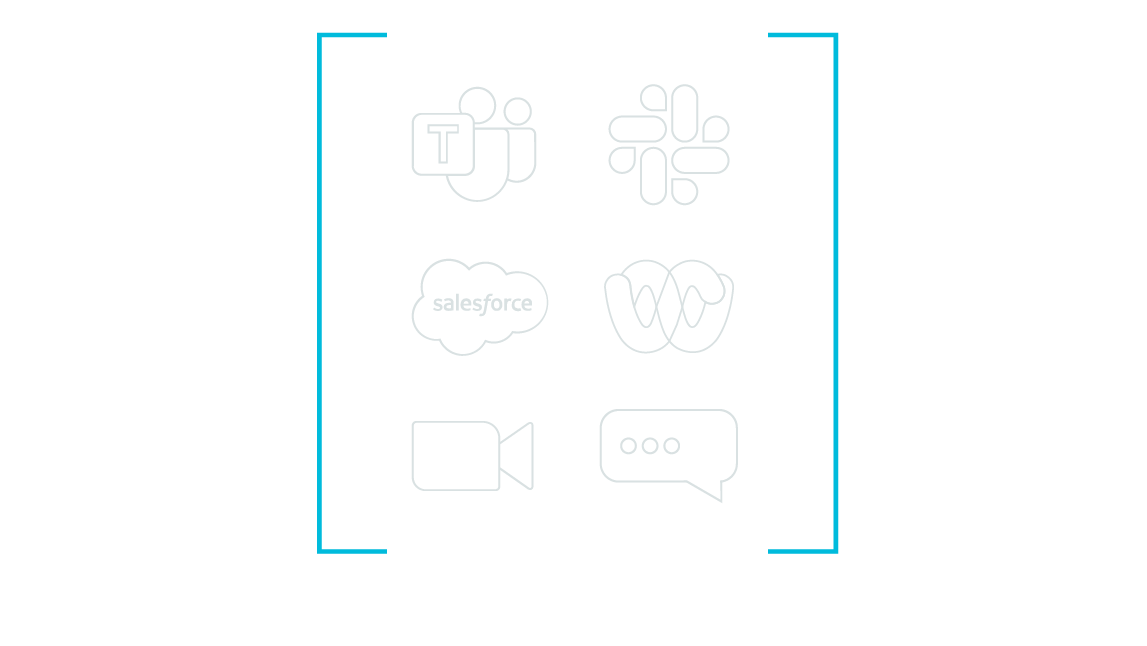 T

salesforce