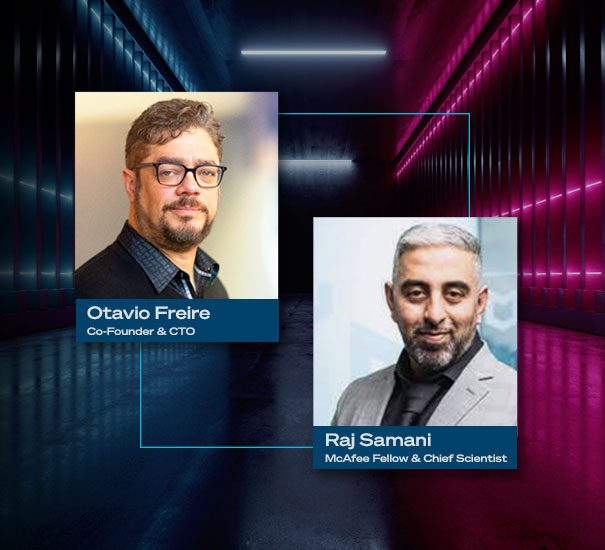 Otavio Freire
Co-Founder & CTO

Raj Samani
McAfee Fellow & Chief Scientist